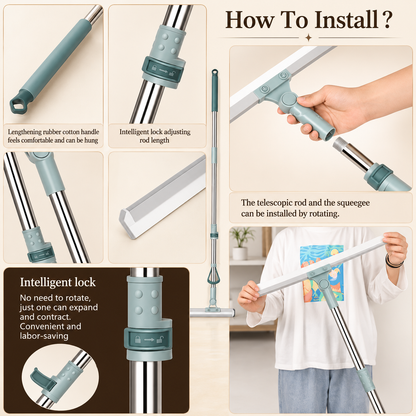 How To Install ?

Lengthening rubber cotton handle feels comfortable and can be hung

Intelligent lock adjusting rod length

The telescopic rod and the squeegee can be installed by rotating.

Intelligent lock

No need to rotate, just one can expand and contract. Convenient and labor-saving