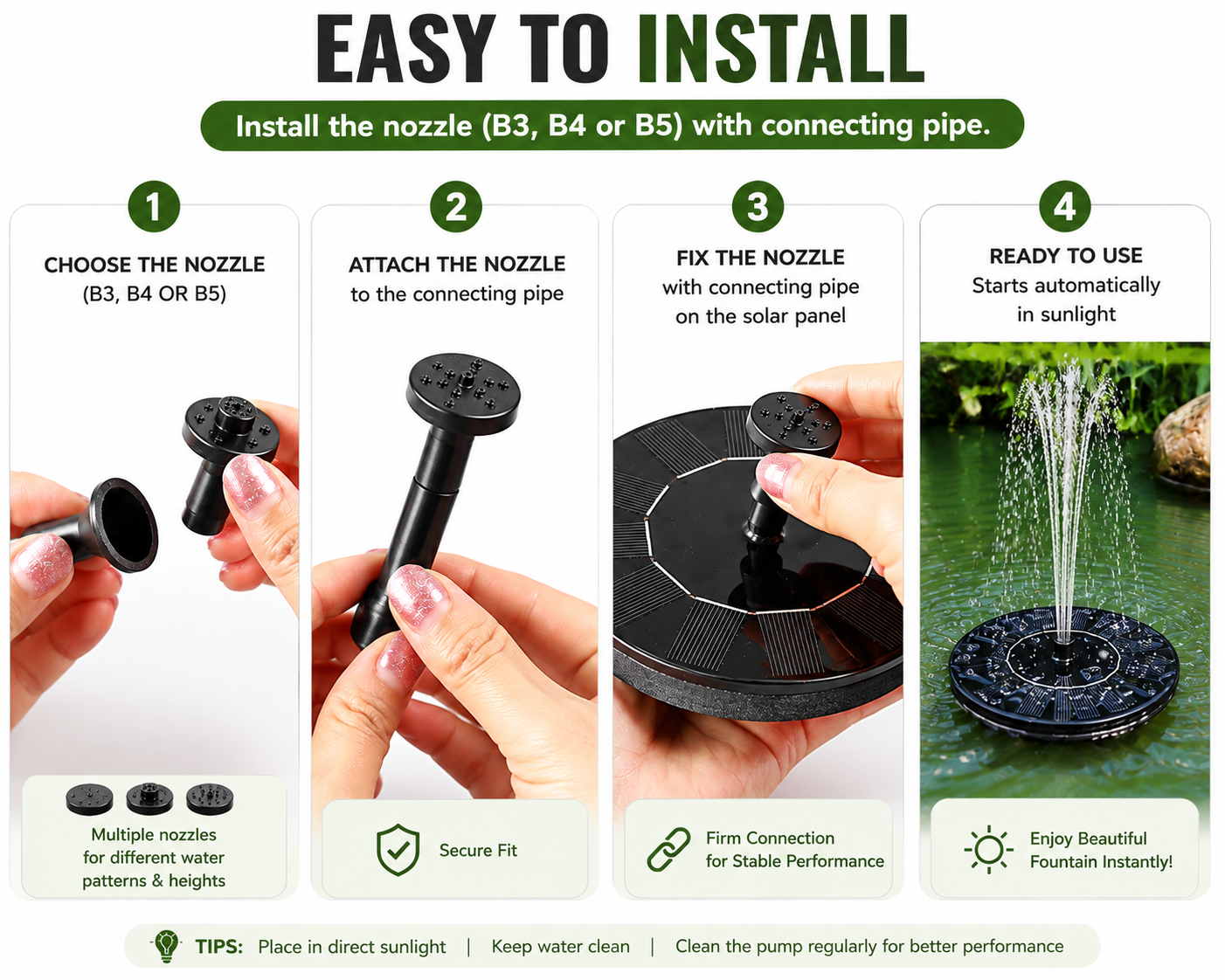 EASY TO INSTALL

Install the nozzle (B3, B4 or B5) with connecting pipe.

1

CHOOSE THE NOZZLE
(B3, B4 OR B5)

Multiple nozzles for different water patterns & heights

2

ATTACH THE NOZZLE
to the connecting pipe

Secure Fit

3

FIX THE NOZZLE
with connecting pipe on the solar panel

Firm Connection for Stable Performance

4

READY TO USE
Starts automatically in sunlight

Enjoy Beautiful Fountain Instantly!

TIPS: Place in direct sunlight | Keep water clean | Clean the pump regularly for better performance